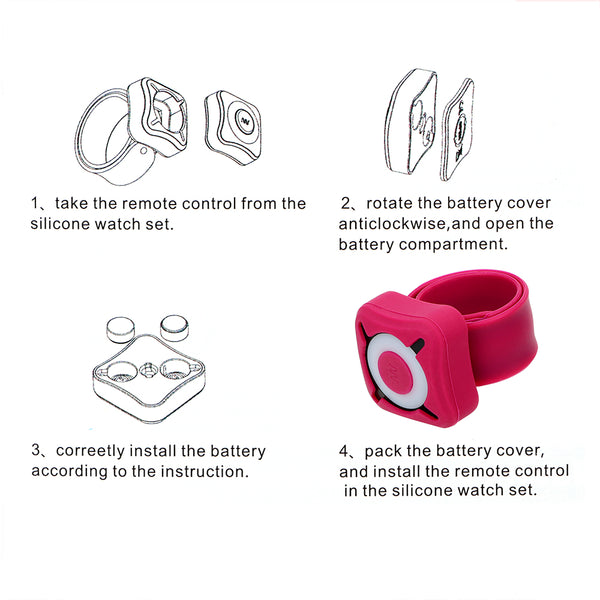 1、take the remote control from the silicone watch set.

2、rotate the battery cover anticlockwise,and open the battery compartment.

3、correetly install the battery according to the instruction.

4、pack the battery cover, and install the remote control in the silicone watch set.